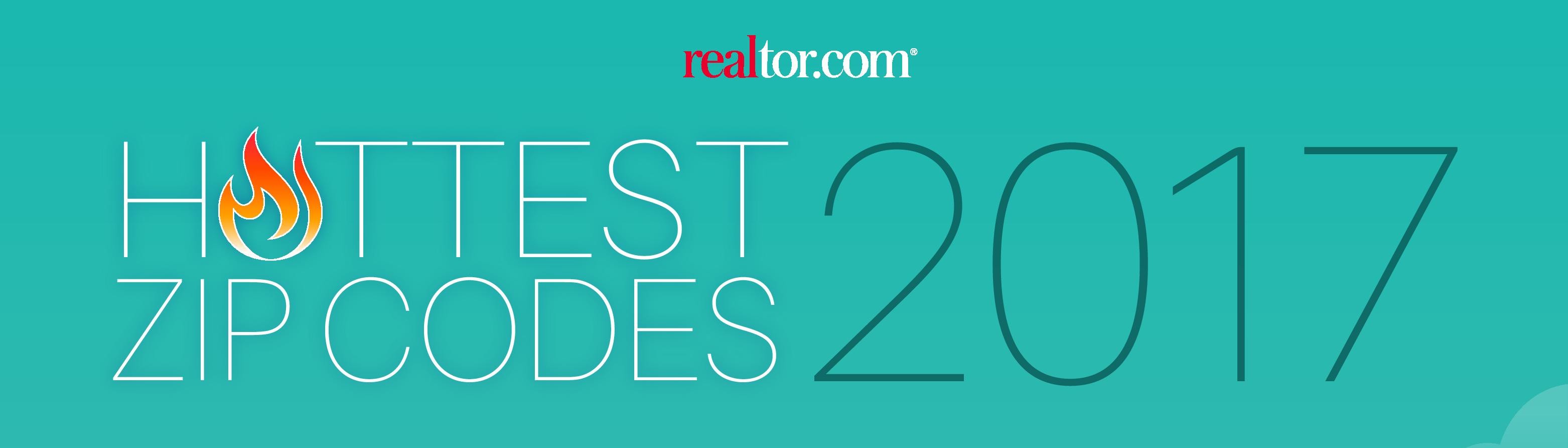 realtor.com®

HOTTEST ZIP CODES 2017