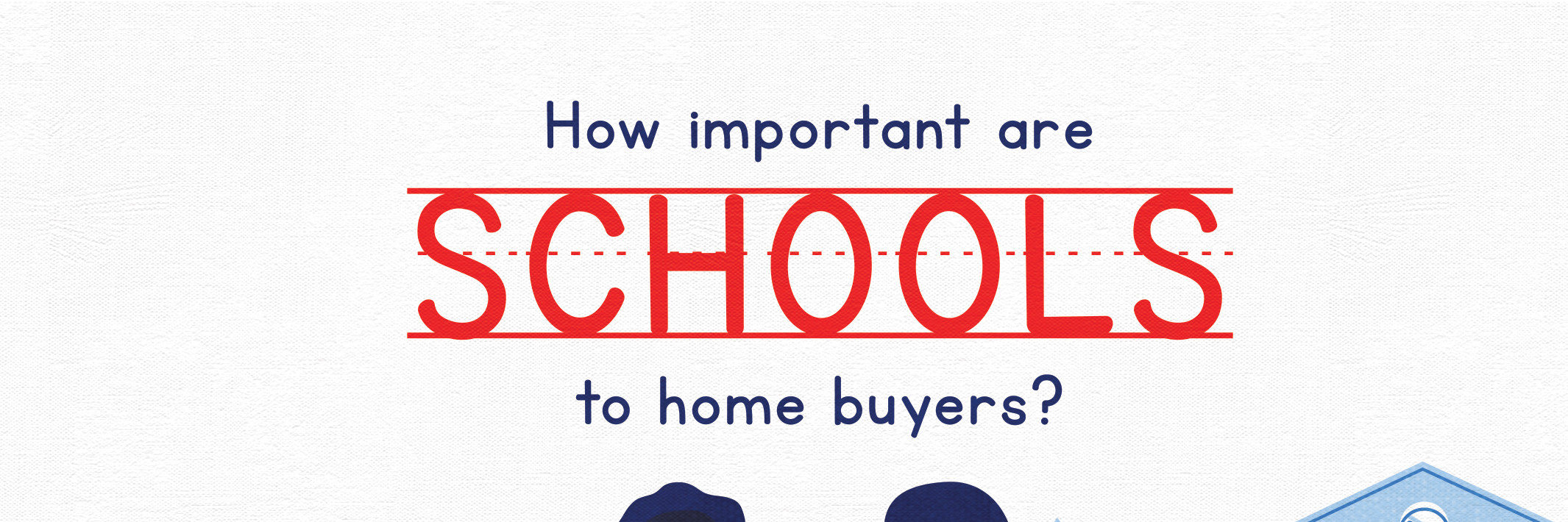 How important are

SCHOOLS

to home buyers?